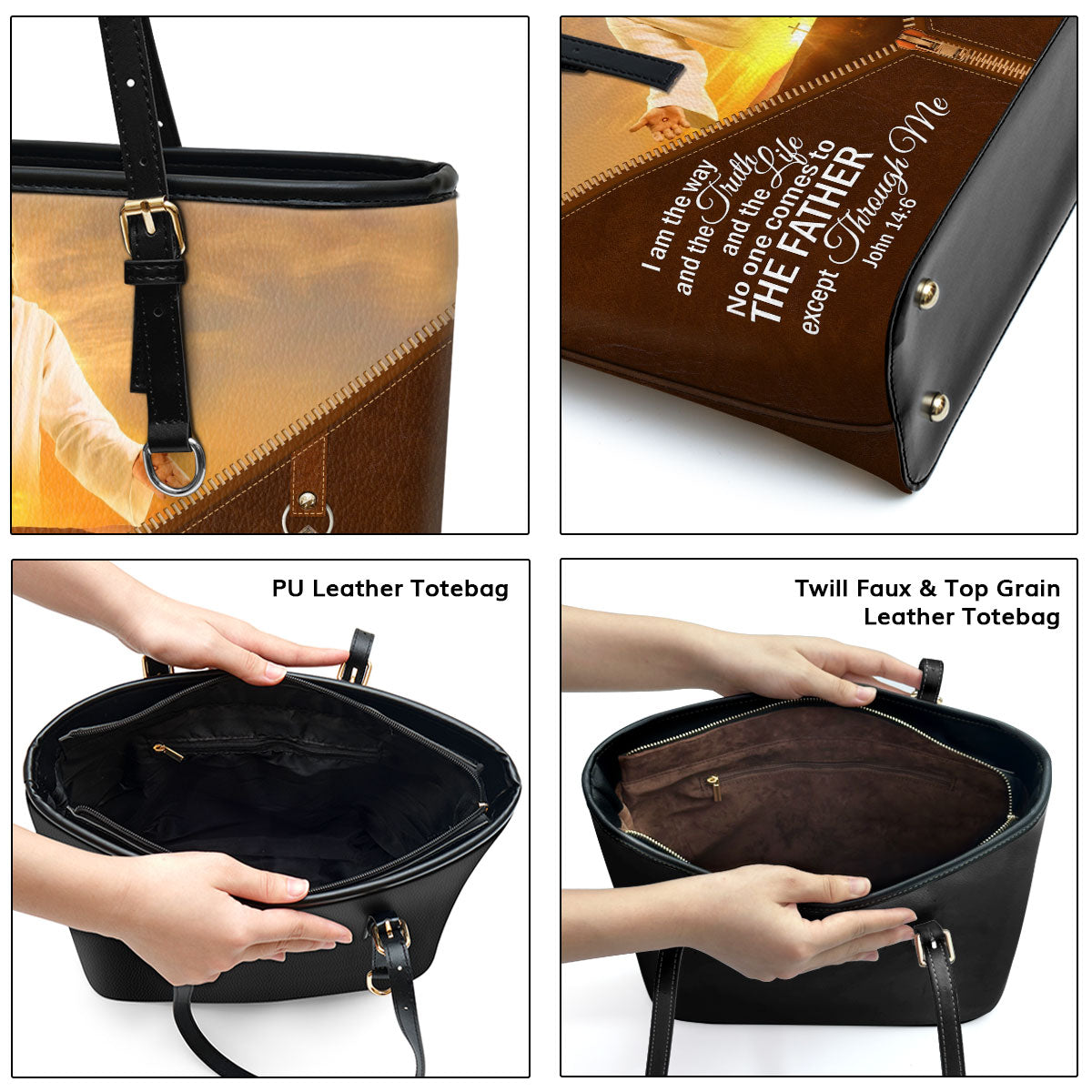 I am the way
and the Truth
and the Life
No one comes to
THE FATHER
except Through Me
John 14:6

PU Leather Totebag

Twill Faux & Top Grain Leather Totebag