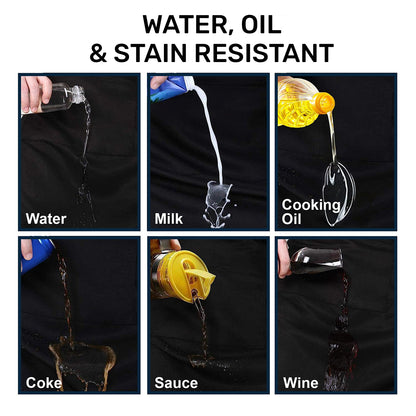 WATER, OIL
& STAIN RESISTANT

Water

Milk

Cooking Oil

Coke

Sauce

Wine