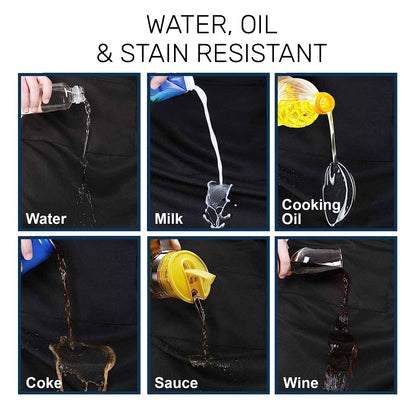 WATER, OIL
& STAIN RESISTANT

Water

Milk

Cooking Oil

Coke

Sauce

Wine