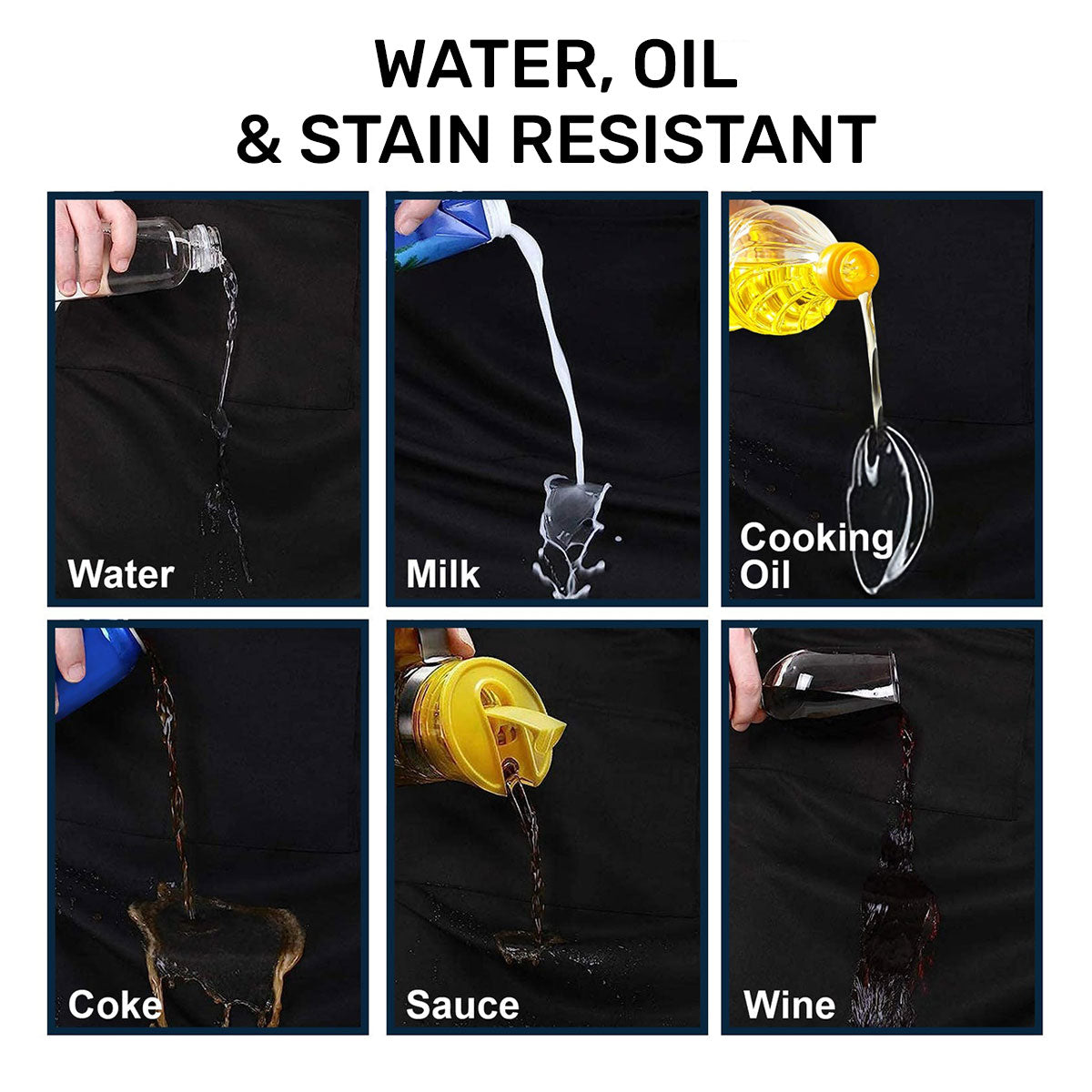 WATER, OIL
& STAIN RESISTANT

Water

Milk

Cooking Oil

Coke

Sauce

Wine