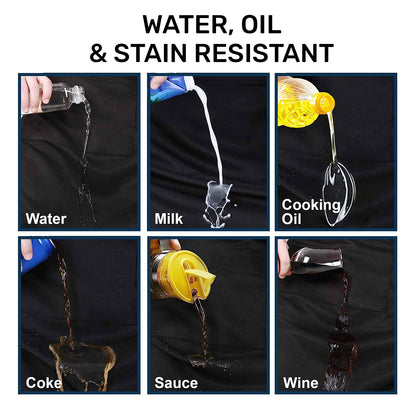 WATER, OIL
& STAIN RESISTANT

Water

Milk

Cooking Oil

Coke

Sauce

Wine